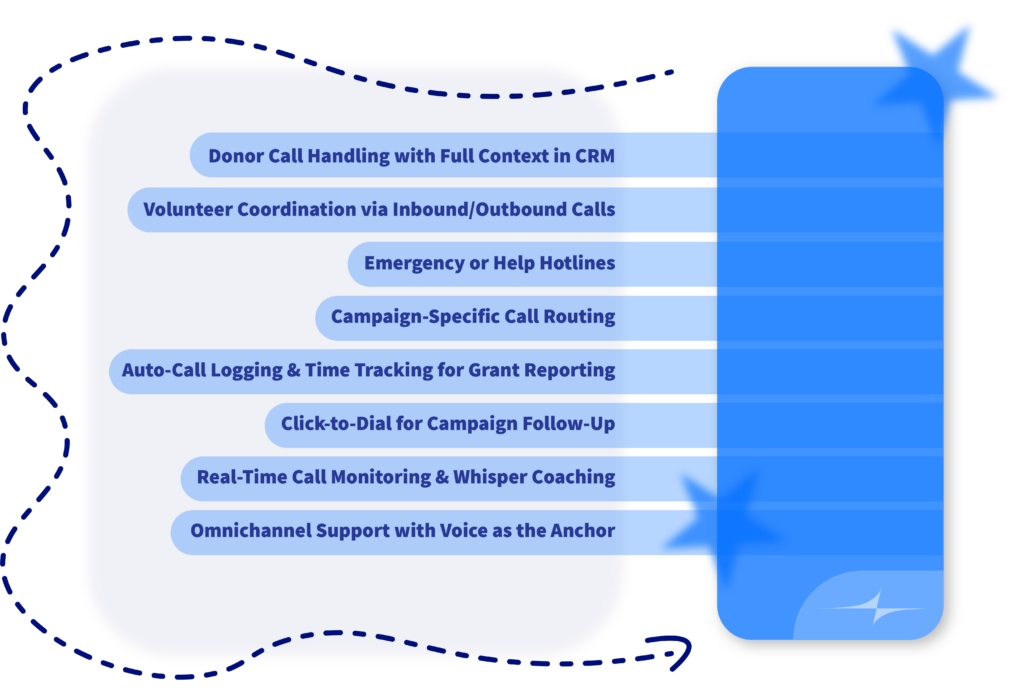 Donor Call Handling with Full Context in CRM

Volunteer Coordination via Inbound/Outbound Calls

Emergency or Help Hotlines

Campaign-Specific Call Routing

Auto-Call Logging & Time Tracking for Grant Reporting

Click-to-Dial for Campaign Follow-Up

Real-Time Call Monitoring & Whisper Coaching

Omnichannel Support with Voice as the Anchor